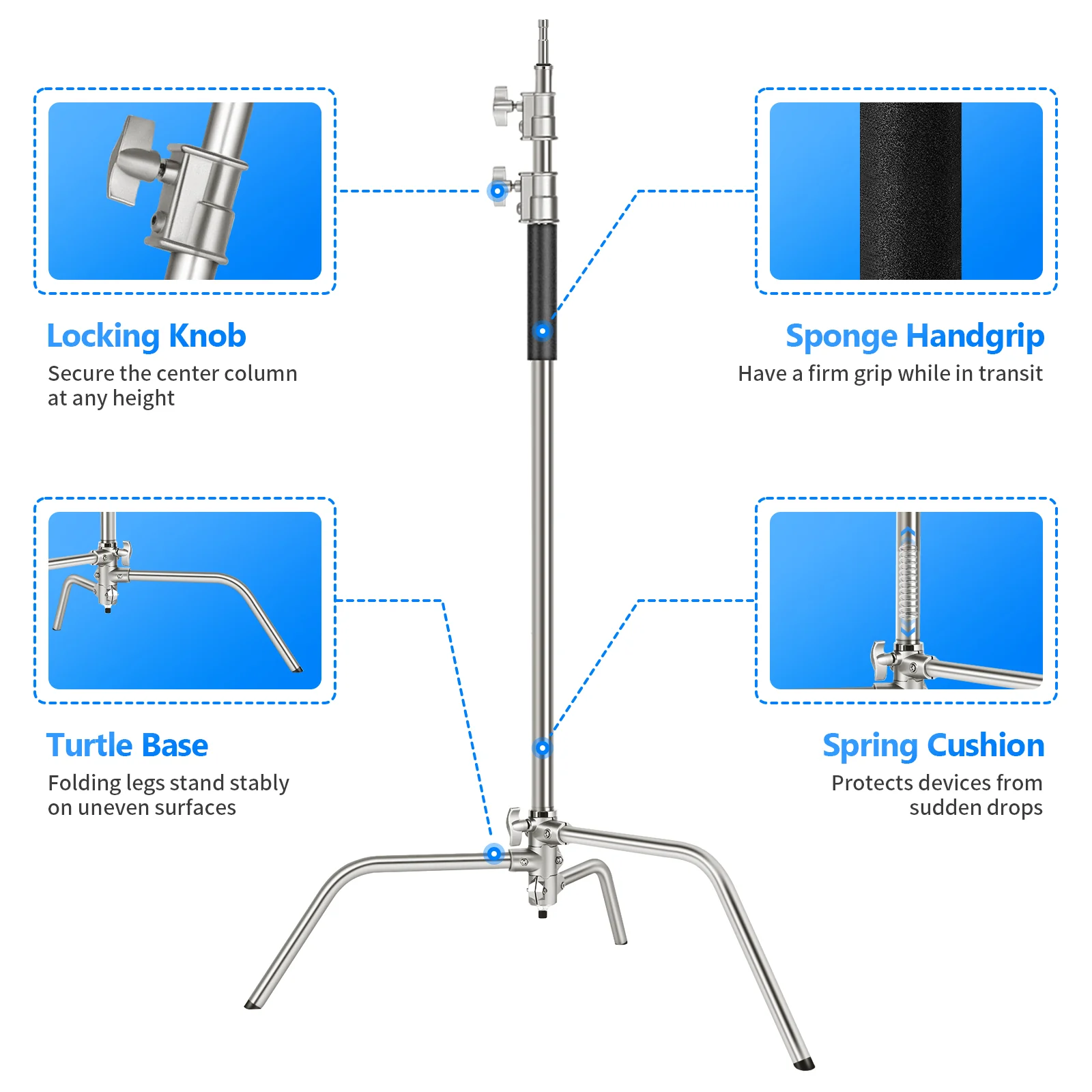 Locking Knob
Secure the center column at any height

Sponge Handgrip
Have a firm grip while in transit

Turtle Base
Folding legs stand stably on uneven surfaces

Spring Cushion
Protects devices from sudden drops