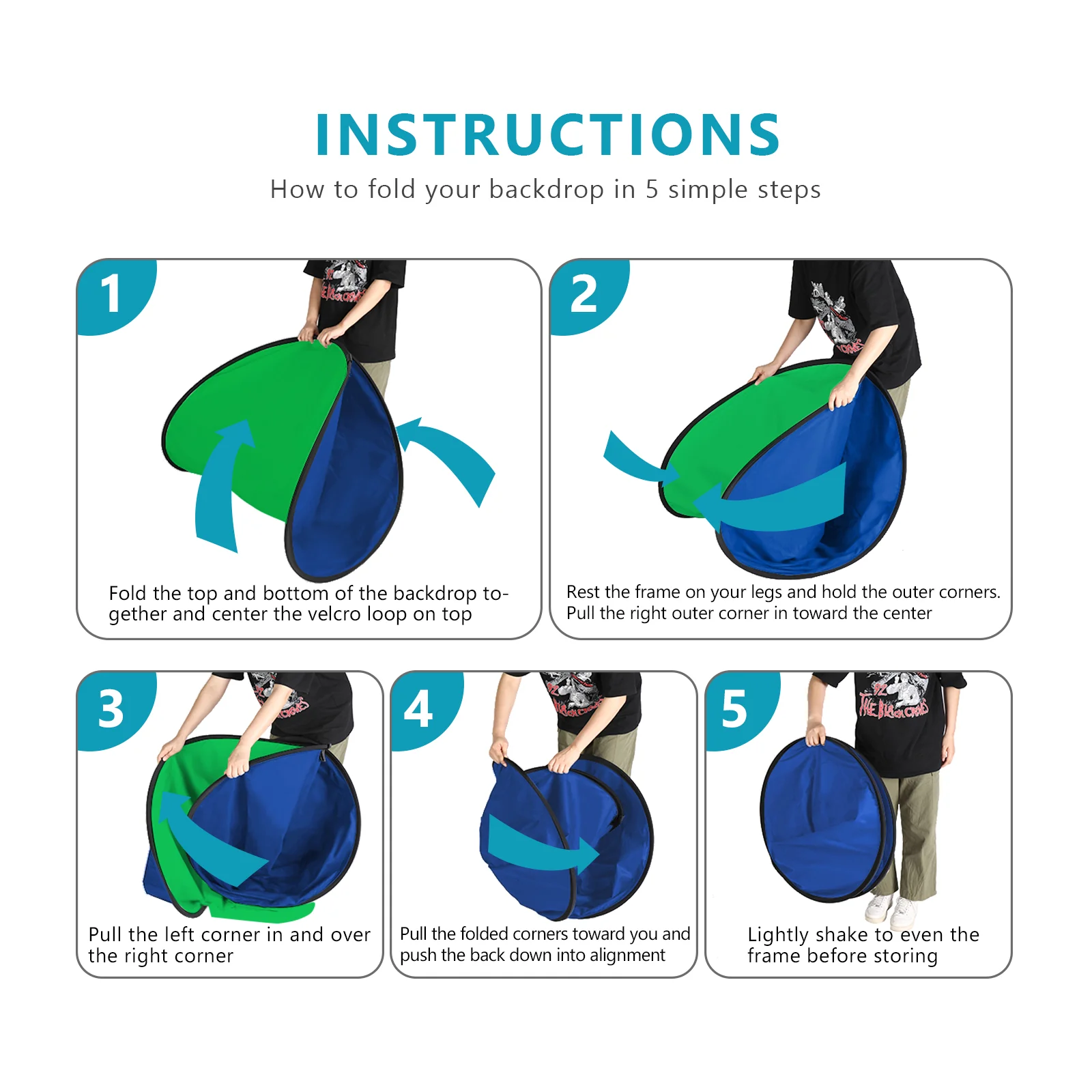 INSTRUCTIONS

How to fold your backdrop in 5 simple steps

1

Fold the top and bottom of the backdrop together and center the velcro loop on top

2

Rest the frame on your legs and hold the outer corners. Pull the right outer corner in toward the center

3

Pull the left corner in and over the right corner

4

Pull the folded corners toward you and push the back down into alignment

5

Lightly shake to even the frame before storing