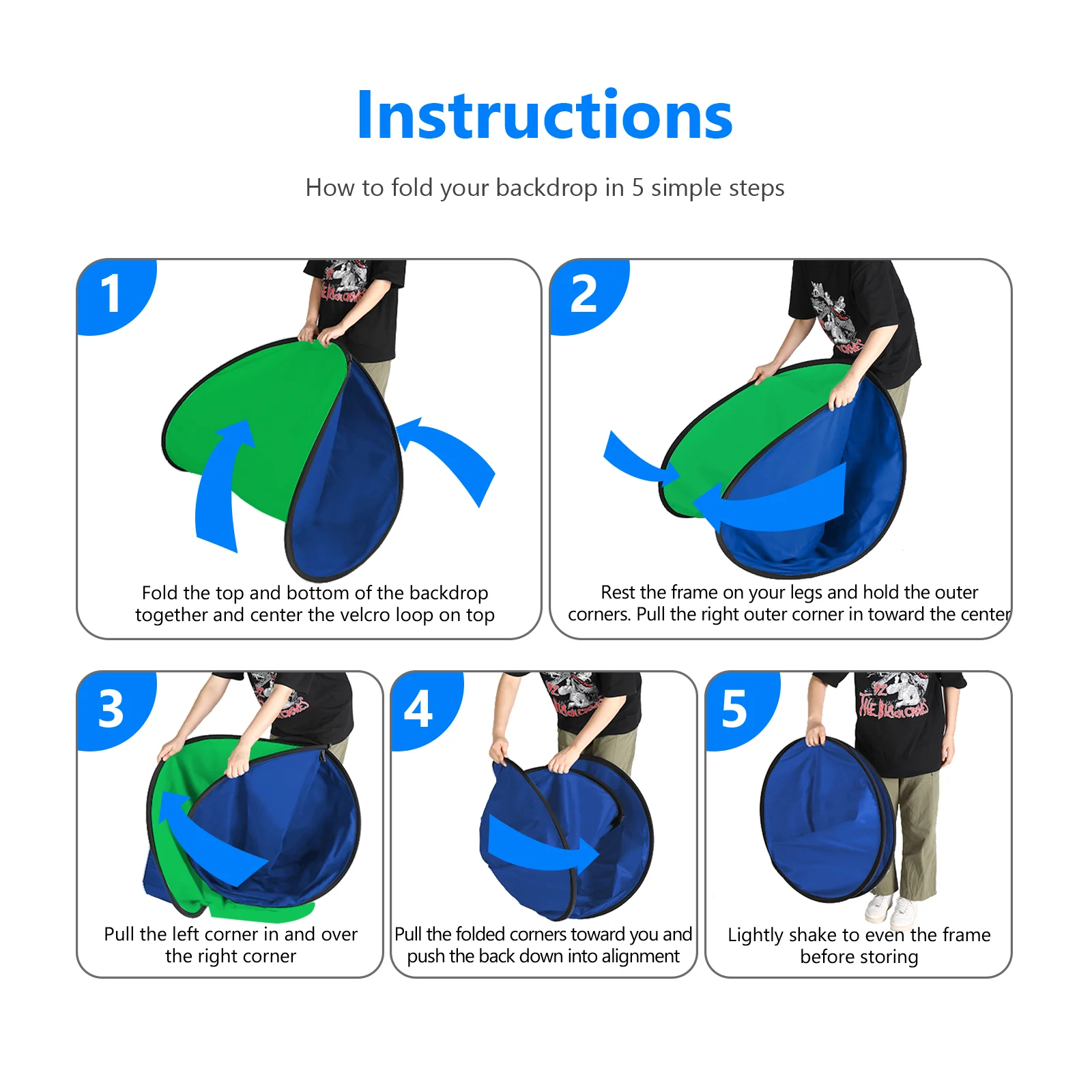 Instructions

How to fold your backdrop in 5 simple steps

1

Fold the top and bottom of the backdrop together and center the velcro loop on top

2

Rest the frame on your legs and hold the outer corners. Pull the right outer corner in toward the center

3

Pull the left corner in and over the right corner

4

Pull the folded corners toward you and push the back down into alignment

5

Lightly shake to even the frame before storing