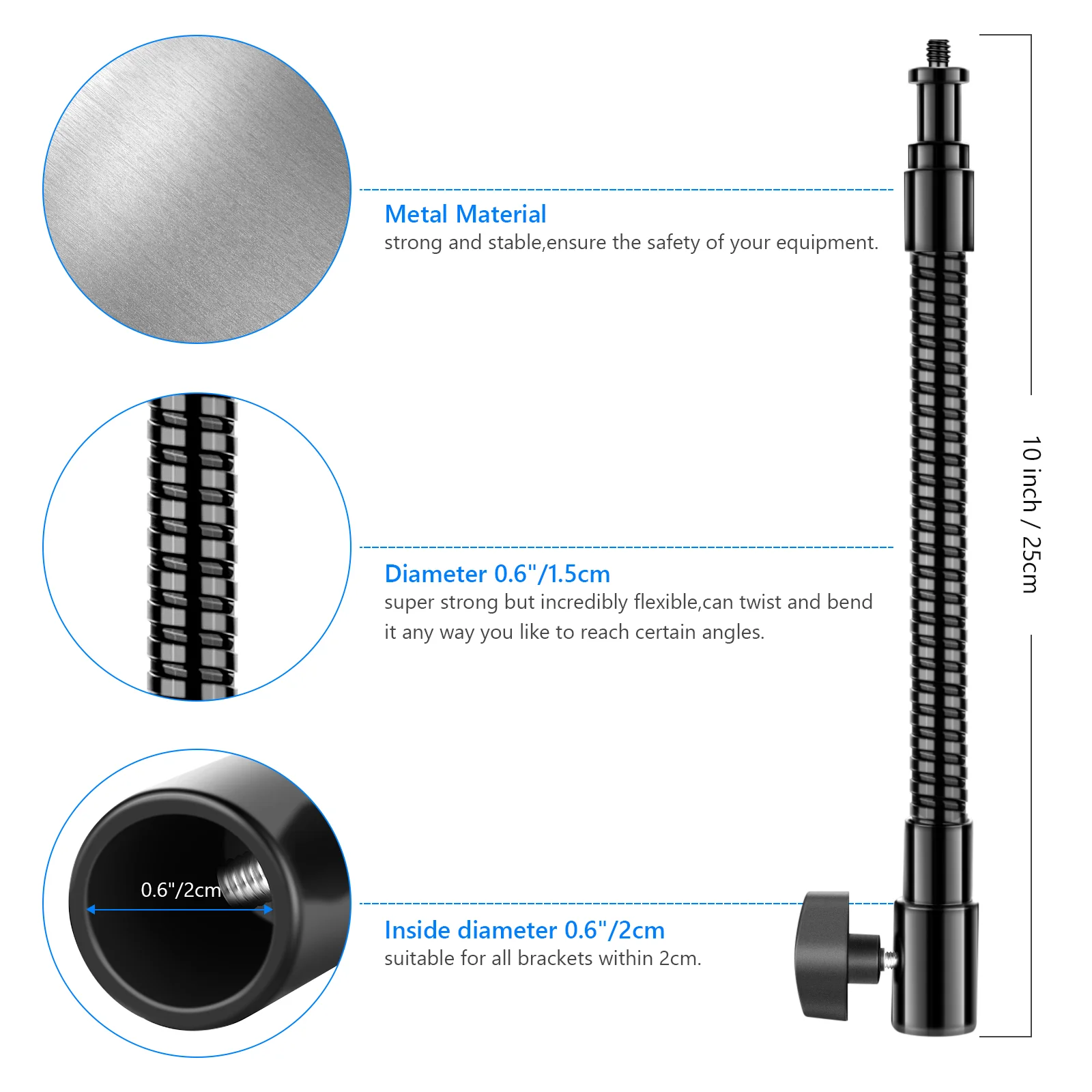 Metal Material
strong and stable,ensure the safety of your equipment.

Diameter 0.6"/1.5cm
super strong but incredibly flexible,can twist and bend it any way you like to reach certain angles.

0.6"/2cm

Inside diameter 0.6"/2cm
suitable for all brackets within 2cm.

10 inch / 25cm