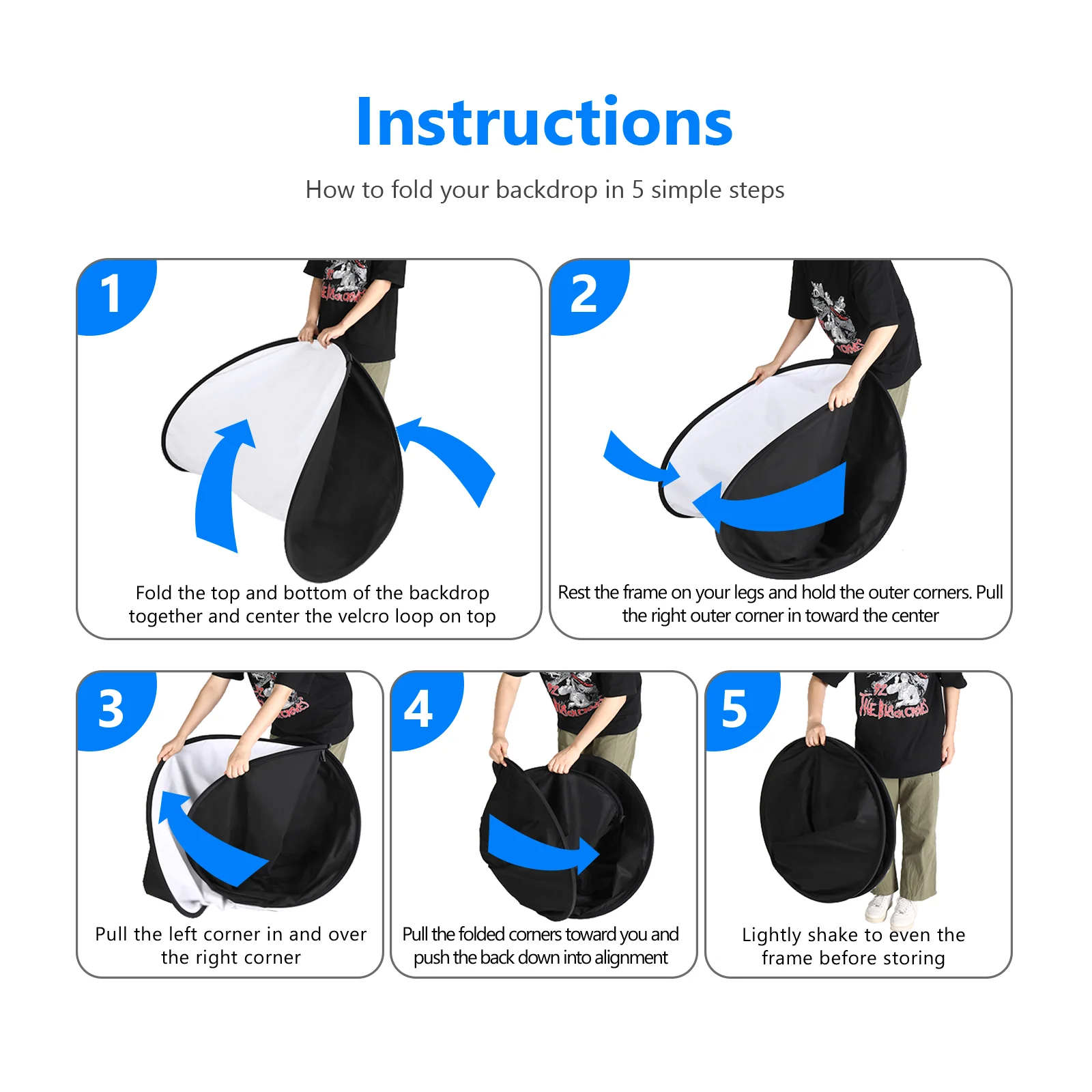 Instructions

How to fold your backdrop in 5 simple steps

1

Fold the top and bottom of the backdrop together and center the velcro loop on top

2

Rest the frame on your legs and hold the outer corners. Pull the right outer corner in toward the center

3

Pull the left corner in and over the right corner

4

Pull the folded corners toward you and push the back down into alignment

5

Lightly shake to even the frame before storing