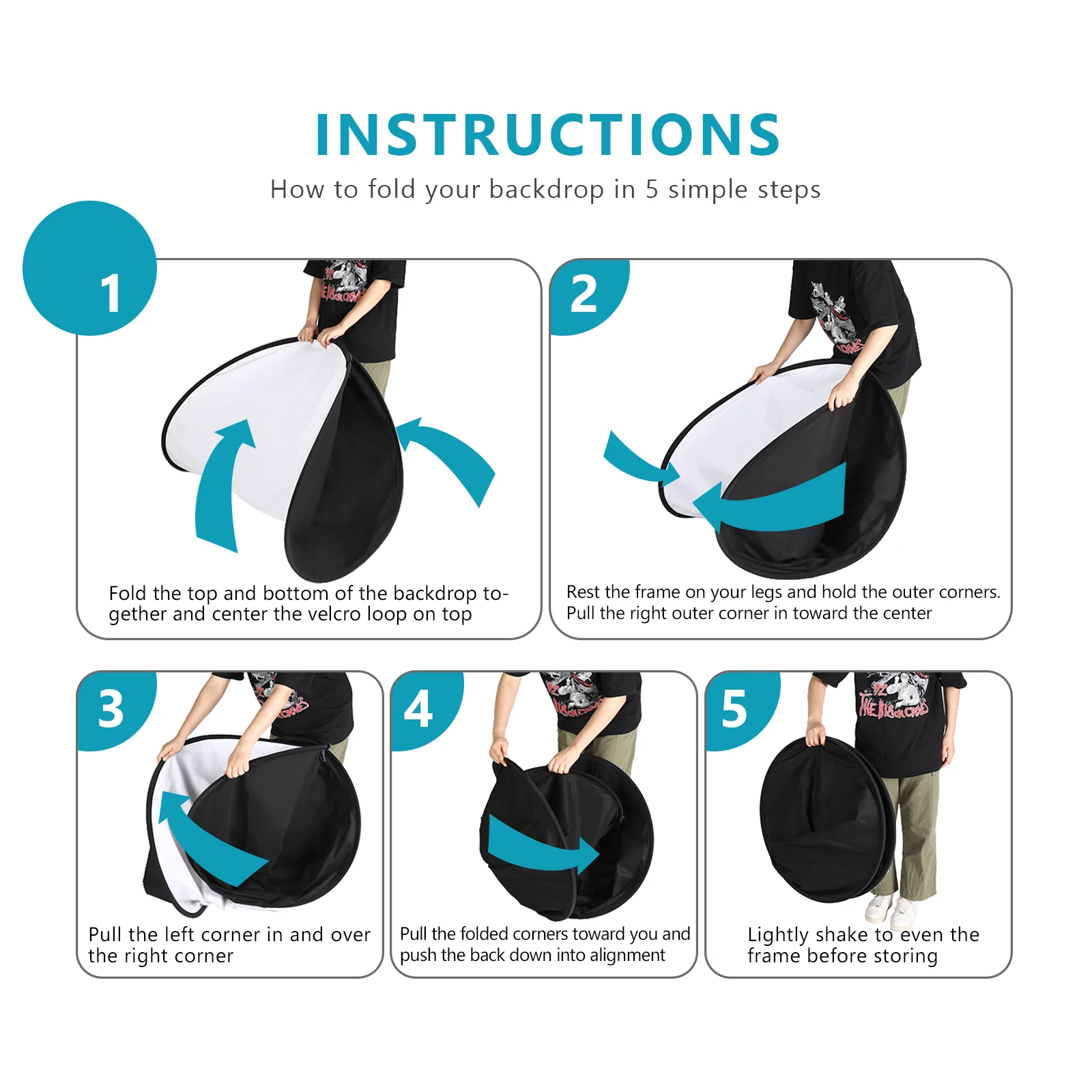 INSTRUCTIONS

How to fold your backdrop in 5 simple steps

1

Fold the top and bottom of the backdrop together and center the velcro loop on top

2

Rest the frame on your legs and hold the outer corners. Pull the right outer corner in toward the center

3

Pull the left corner in and over the right corner

4

Pull the folded corners toward you and push the back down into alignment

5

Lightly shake to even the frame before storing