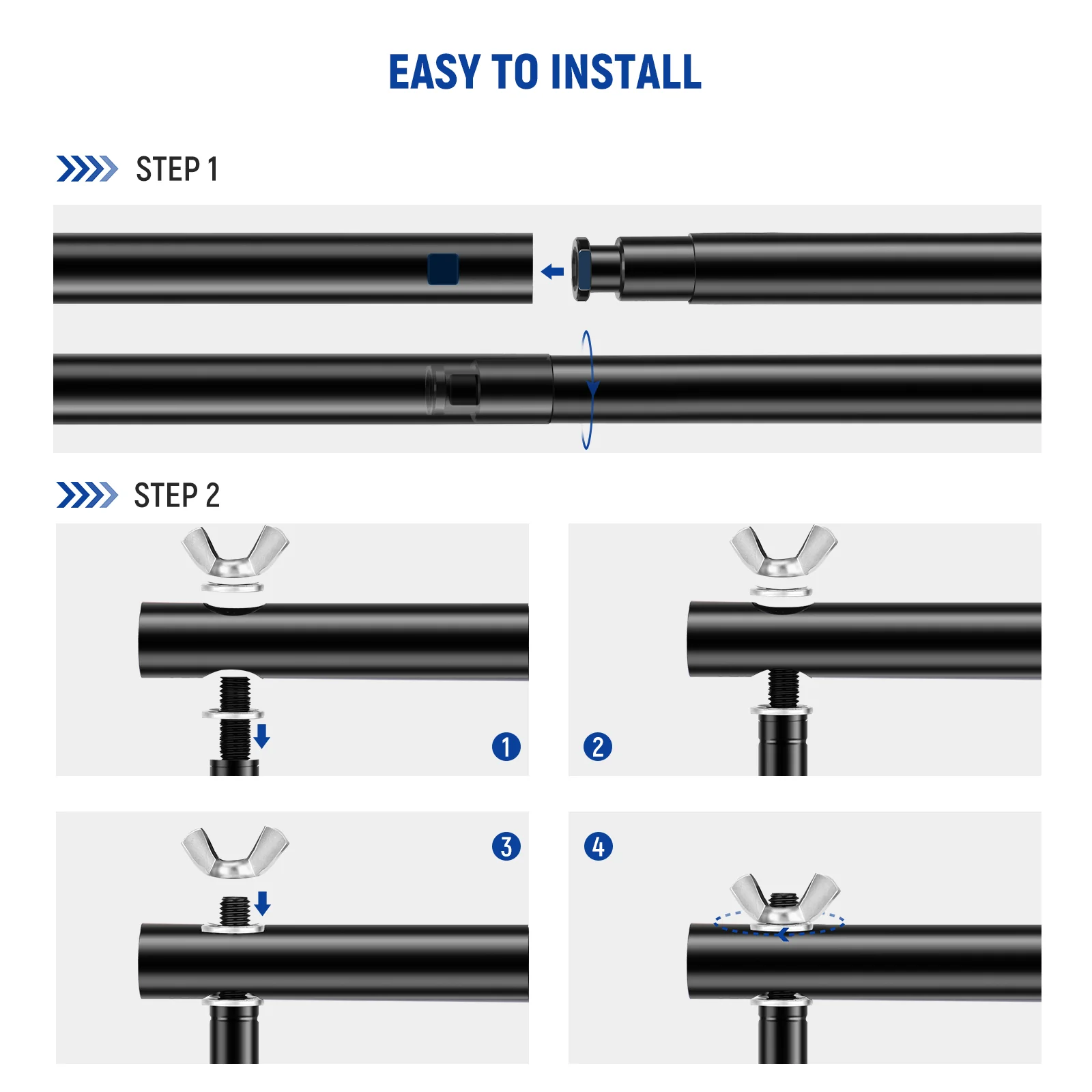 EASY TO INSTALL

STEP 1

STEP 2

1

2

3

4