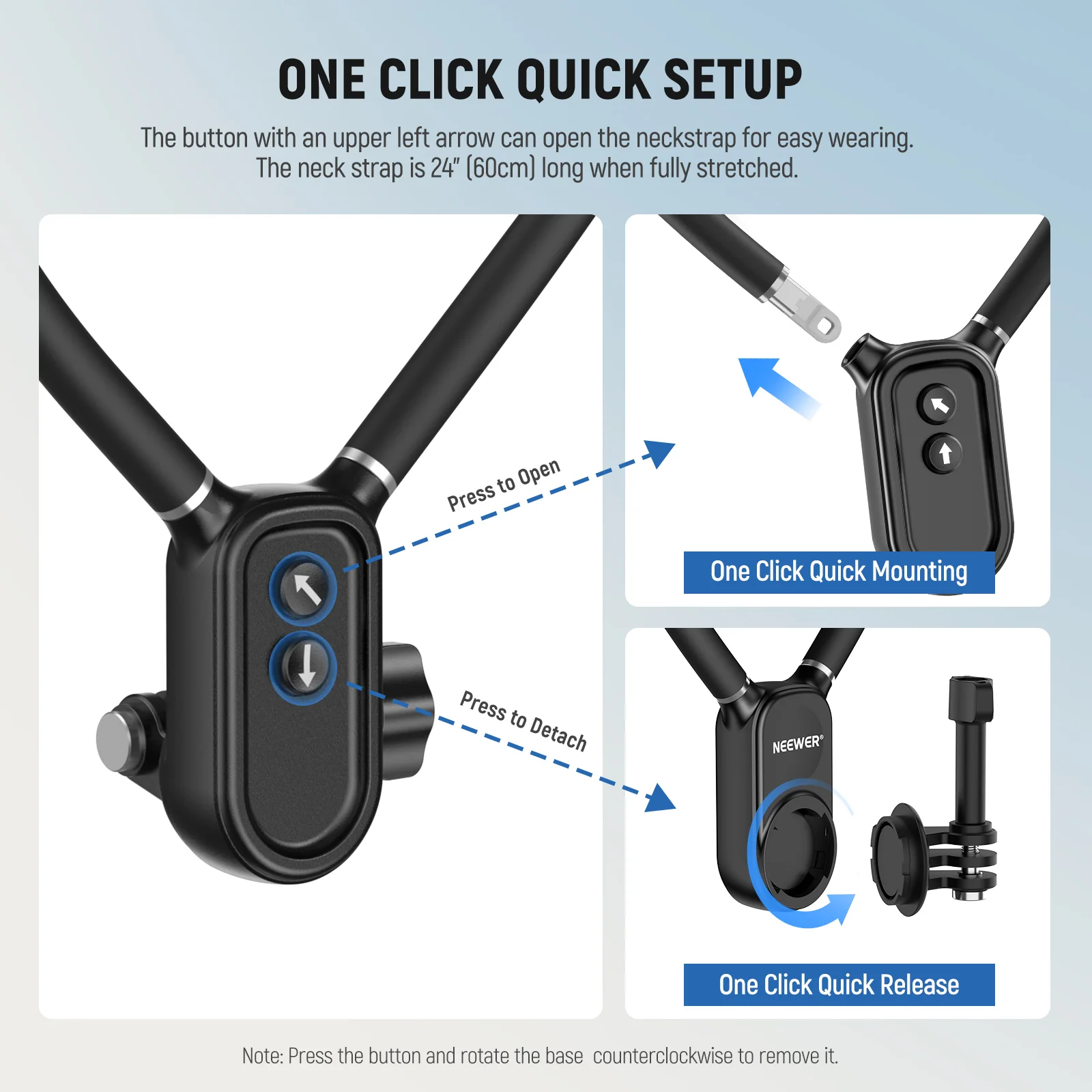 ONE CLICK QUICK SETUP

The button with an upper left arrow can open the neckstrap for easy wearing. The neck strap is 24" (60cm) long when fully stretched.

Press to Open

Press to Detach

One Click Quick Mounting

NEEWER®

One Click Quick Release

Note: Press the button and rotate the base counterclockwise to remove it.