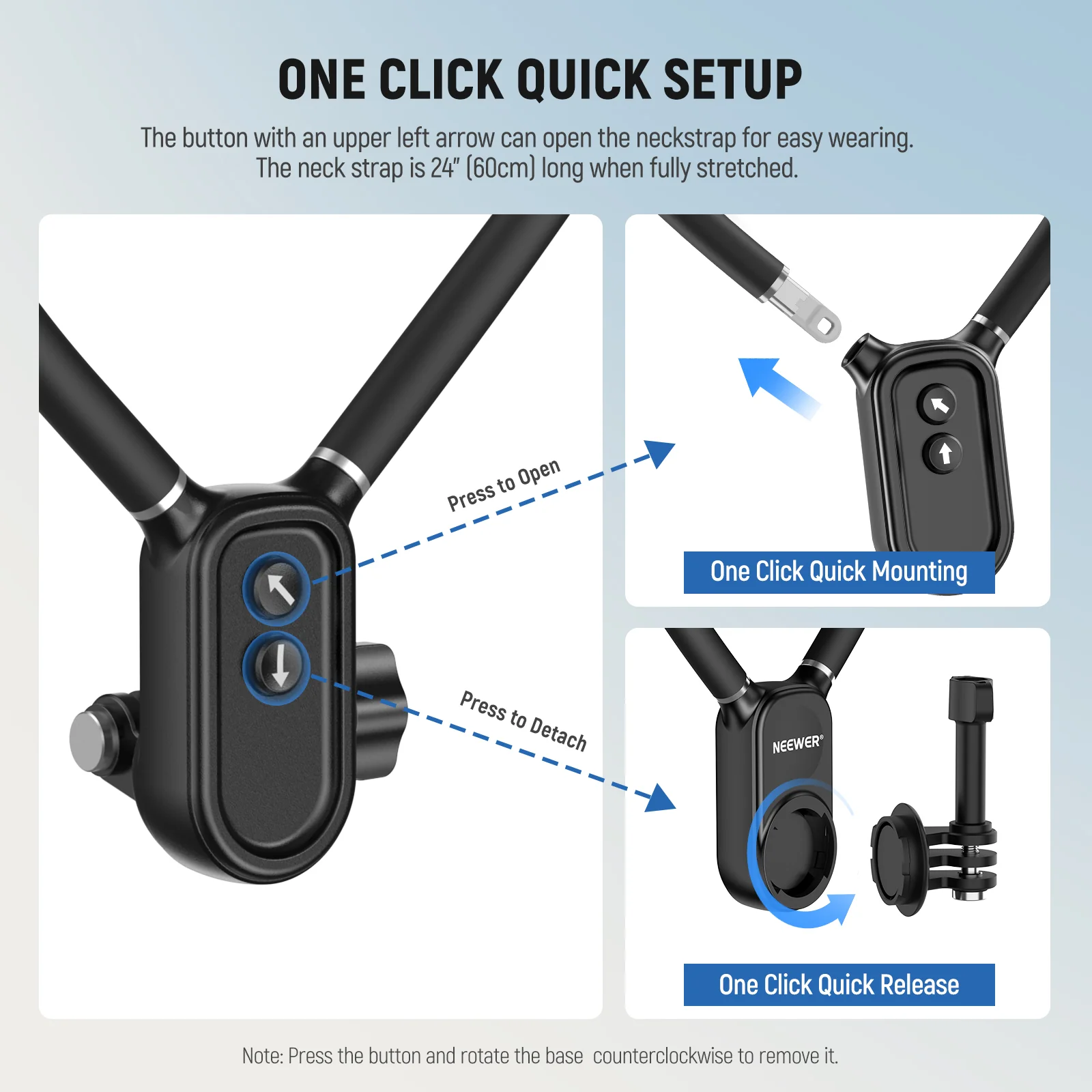 ONE CLICK QUICK SETUP

The button with an upper left arrow can open the neckstrap for easy wearing. The neck strap is 24" (60cm) long when fully stretched.

Press to Open

Press to Detach

One Click Quick Mounting

NEEWER®

One Click Quick Release

Note: Press the button and rotate the base counterclockwise to remove it.