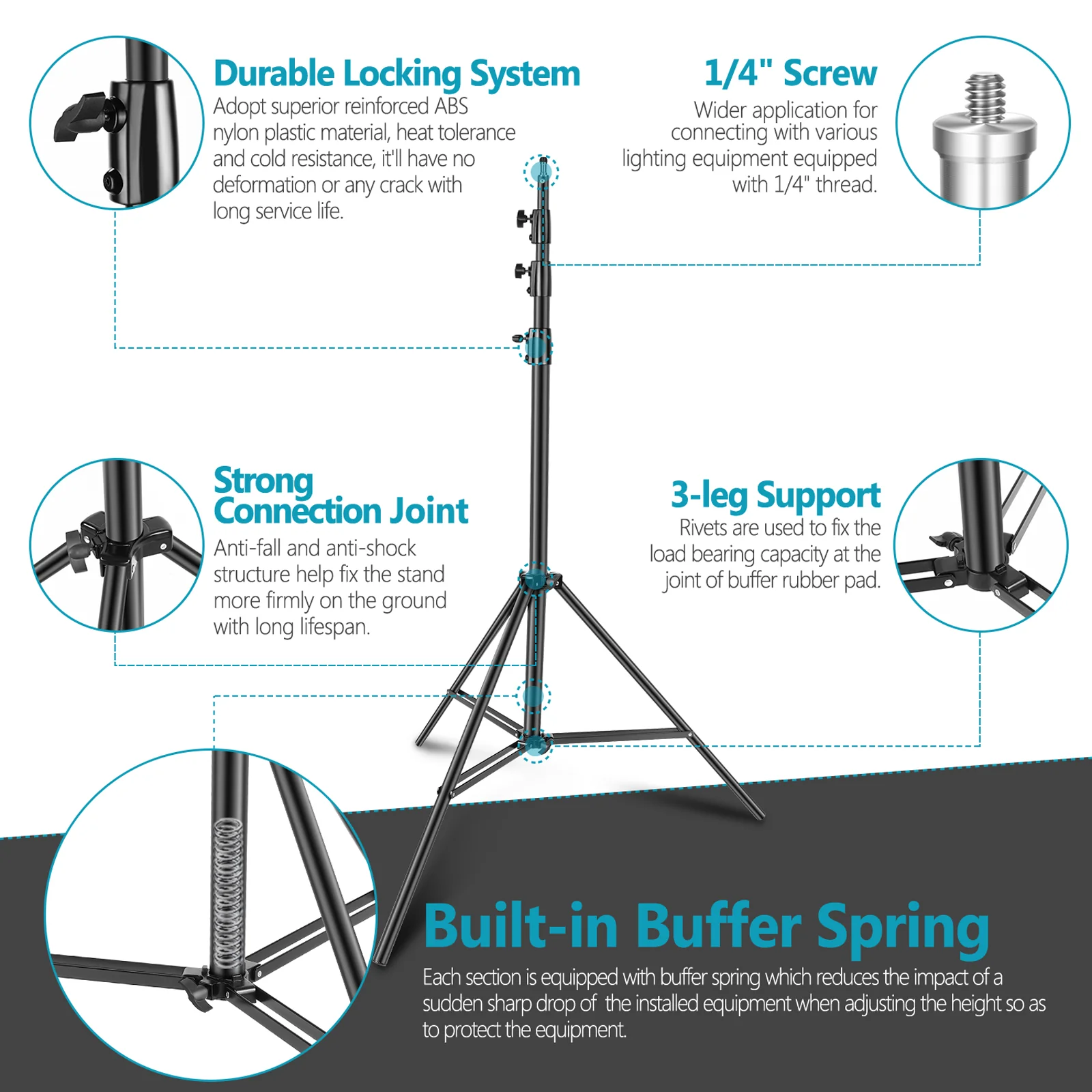 Durable Locking System
Adopt superior reinforced ABS nylon plastic material, heat tolerance and cold resistance, it'll have no deformation or any crack with long service life.

1/4" Screw
Wider application for connecting with various lighting equipment equipped with 1/4" thread.

Strong Connection Joint
Anti-fall and anti-shock structure help fix the stand more firmly on the ground with long lifespan.

3-leg Support
Rivets are used to fix the load bearing capacity at the joint of buffer rubber pad.

Built-in Buffer Spring
Each section is equipped with buffer spring which reduces the impact of a sudden sharp drop of the installed equipment when adjusting the height so as to protect the equipment.