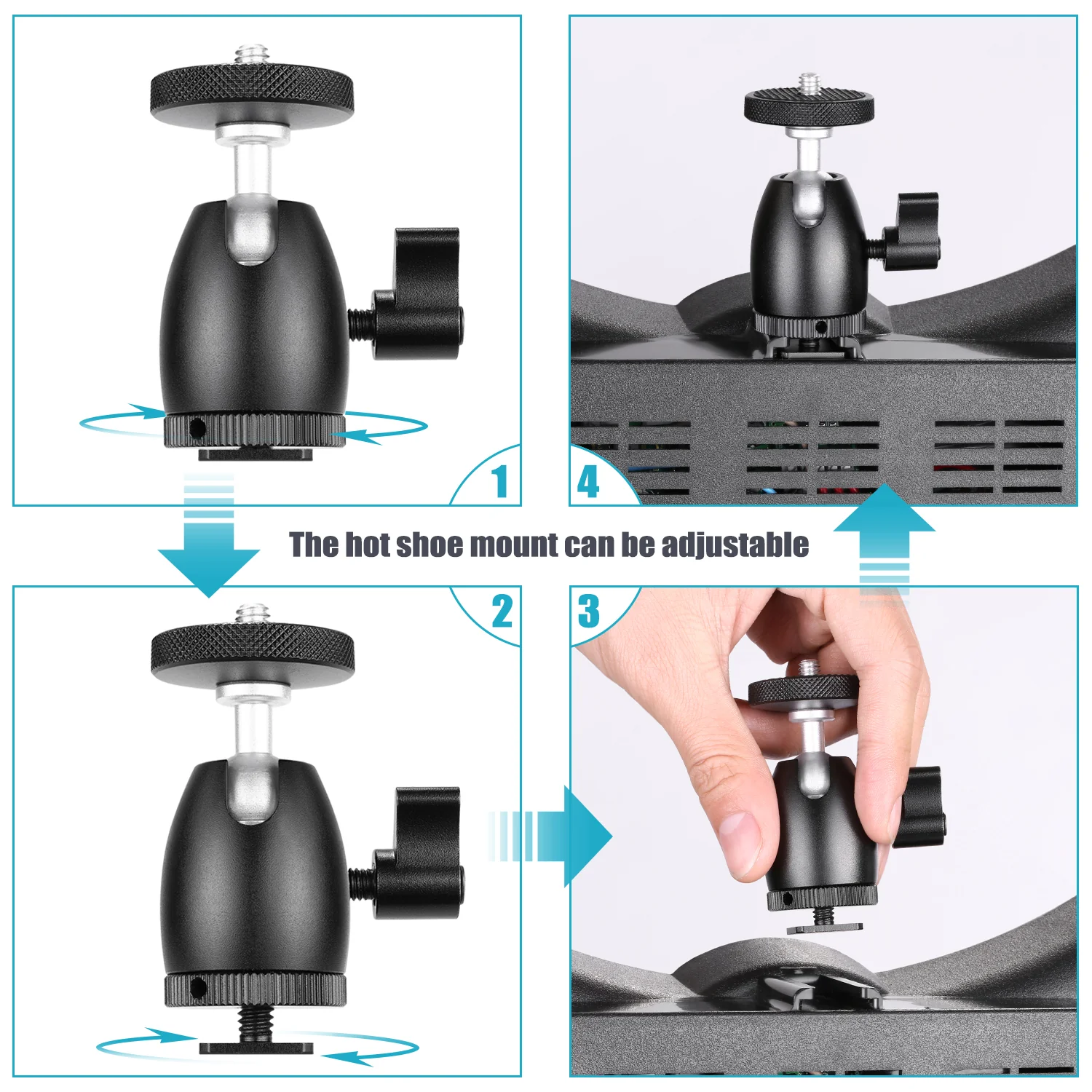 1

4

The hot shoe mount can be adjustable

2

3