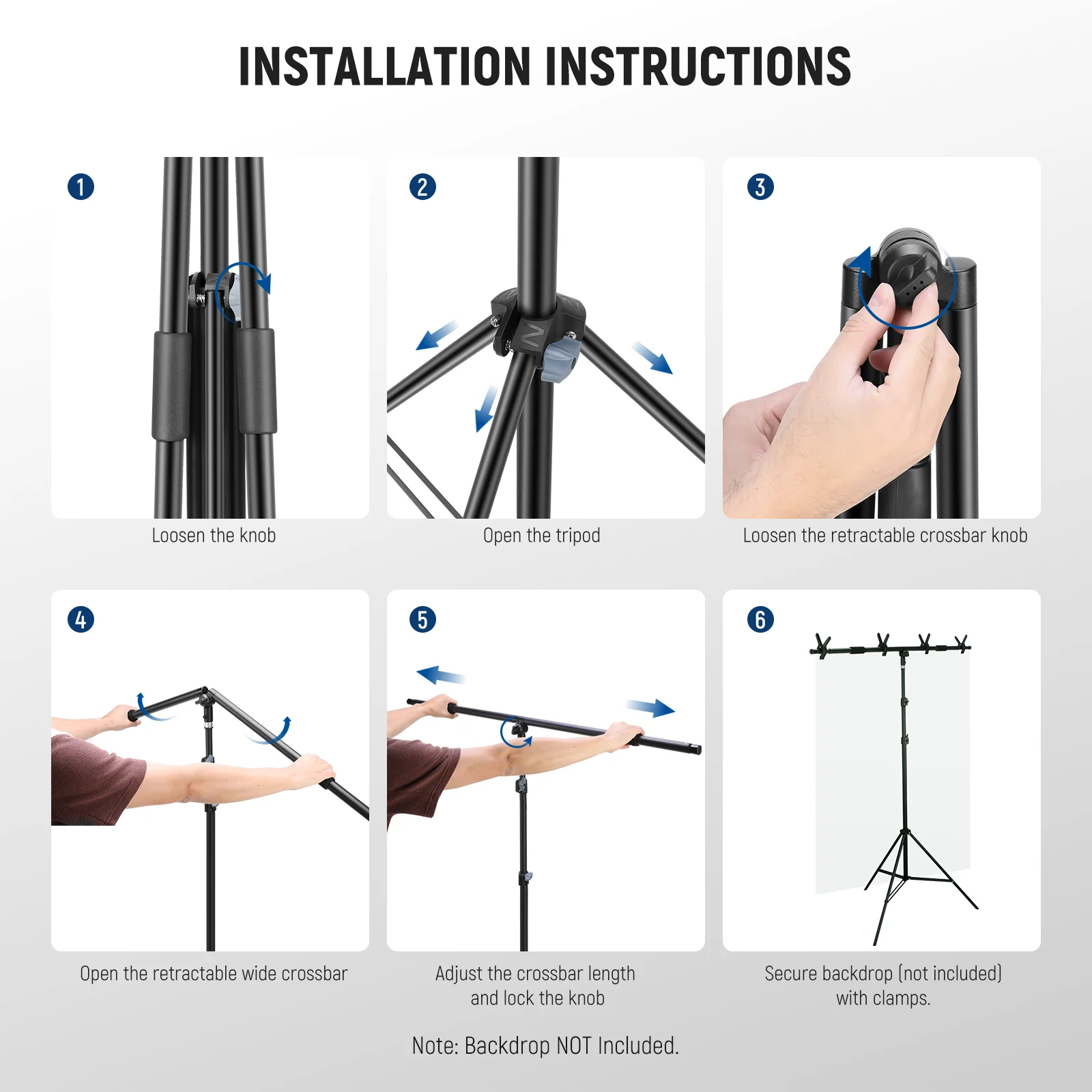 INSTALLATION INSTRUCTIONS

1
Loosen the knob

2
Open the tripod

3
Loosen the retractable crossbar knob

4
Open the retractable wide crossbar

5
Adjust the crossbar length and lock the knob

6
Secure backdrop (not included) with clamps.

Note: Backdrop NOT Included.