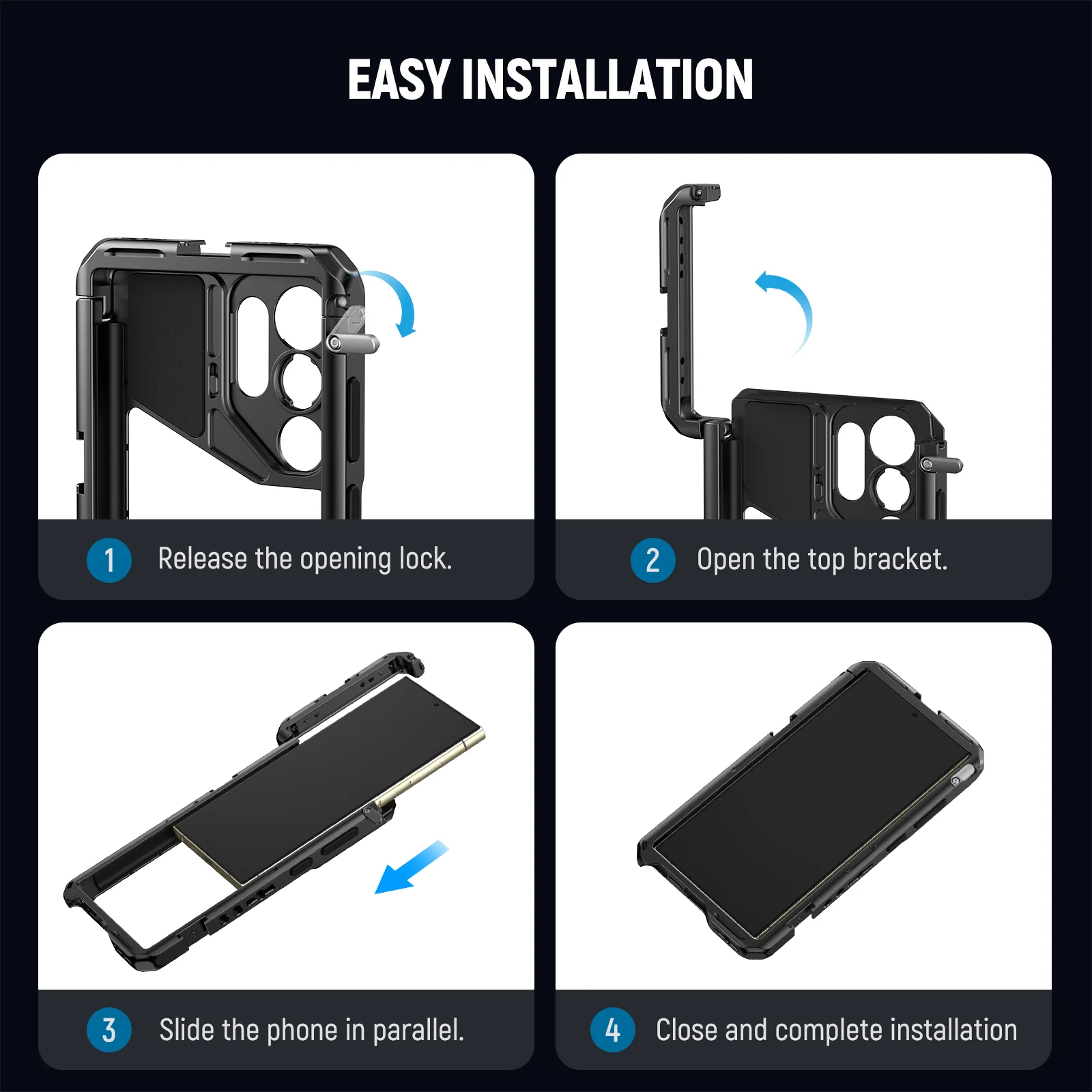 EASY INSTALLATION

1 Release the opening lock.

2 Open the top bracket.

3 Slide the phone in parallel.

4 Close and complete installation