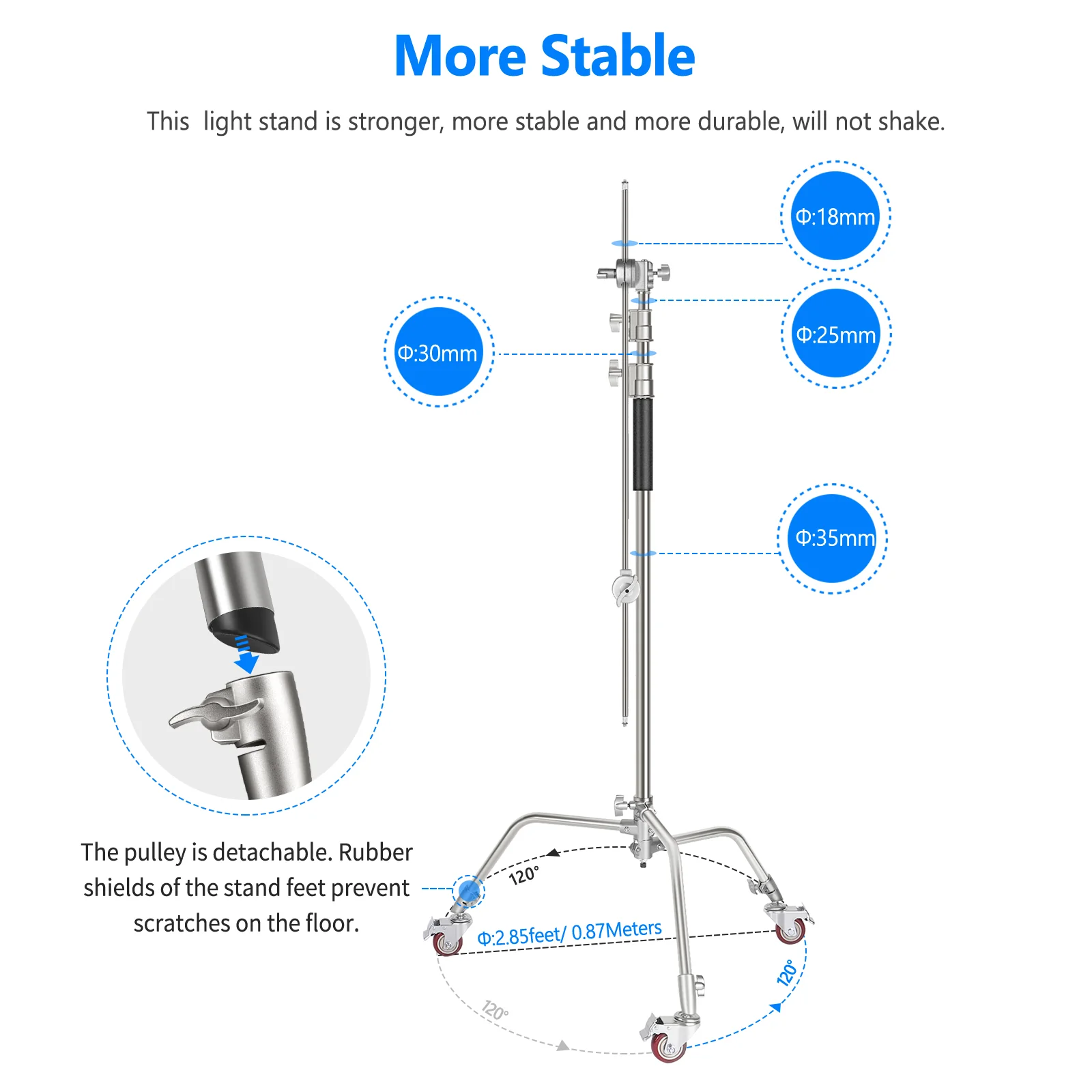 More Stable

This  light stand is stronger, more stable and more durable, will not shake.

Φ:18mm

Φ:25mm

Φ:30mm

Φ:35mm

The pulley is detachable. Rubber shields of the stand feet prevent scratches on the floor.

120°

Φ:2.85feet/ 0.87Meters

120°

120°