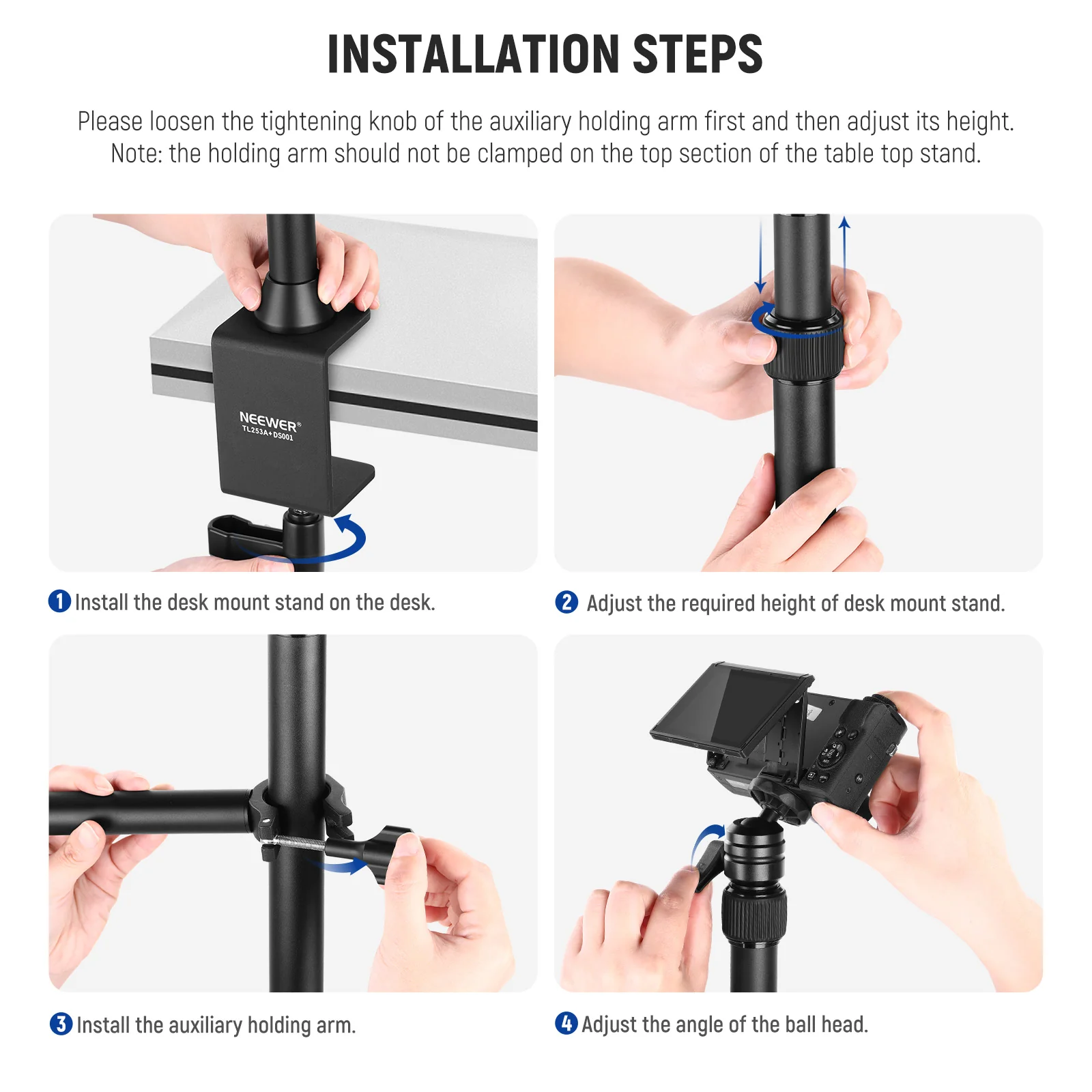 INSTALLATION STEPS

Please loosen the tightening knob of the auxiliary holding arm first and then adjust its height. Note: the holding arm should not be clamped on the top section of the table top stand.

NEEWER®
TL253A+DS001

1 Install the desk mount stand on the desk.

2 Adjust the required height of desk mount stand.

3 Install the auxiliary holding arm.

4 Adjust the angle of the ball head.