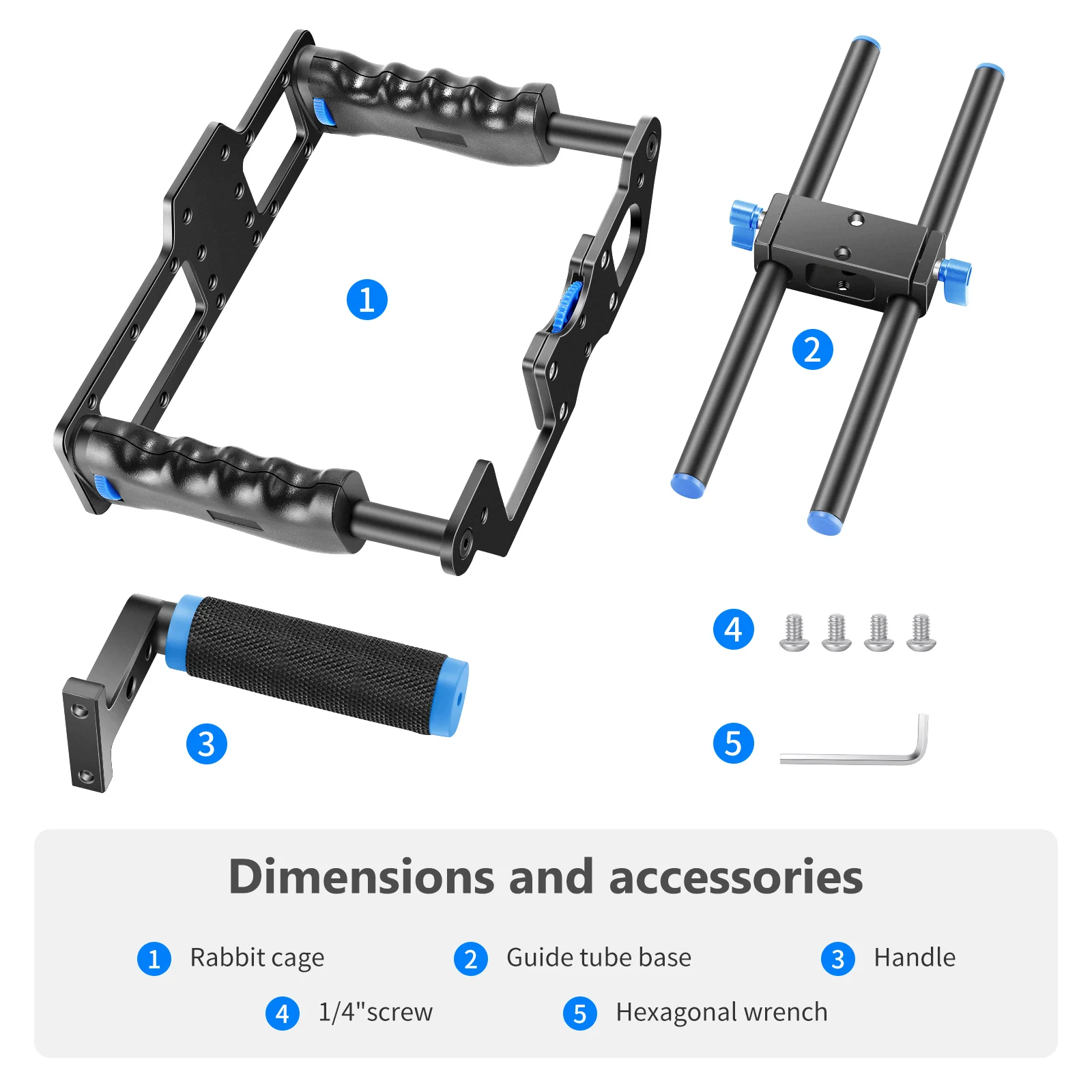 1

2

3

4

5

Dimensions and accessories

1 Rabbit cage
2 Guide tube base
3 Handle
4 1/4"screw
5 Hexagonal wrench